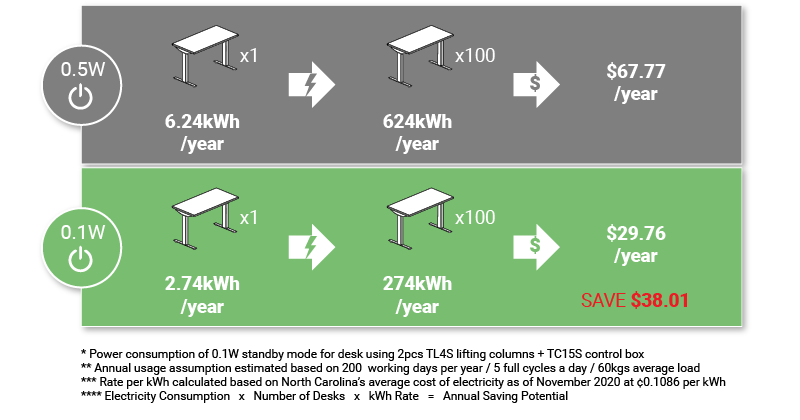 0.5W

x1

6.24kWh /year

x100

624kWh /year

$

$67.77 /year

0.1W

x1

2.74kWh /year

x100

274kWh /year

$

$29.76 /year

SAVE $38.01

* Power consumption of 0.1W standby mode for desk using 2pcs TL4S lifting columns + TC15S control box
** Annual usage assumption estimated based on 200 working days per year / 5 full cycles a day / 60kgs average load
*** Rate per kWh calculated based on North Carolina's average cost of electricity as of November 2020 at ¢0.1086 per kWh
**** Electricity Consumption x Number of Desks x kWh Rate = Annual Saving Potential